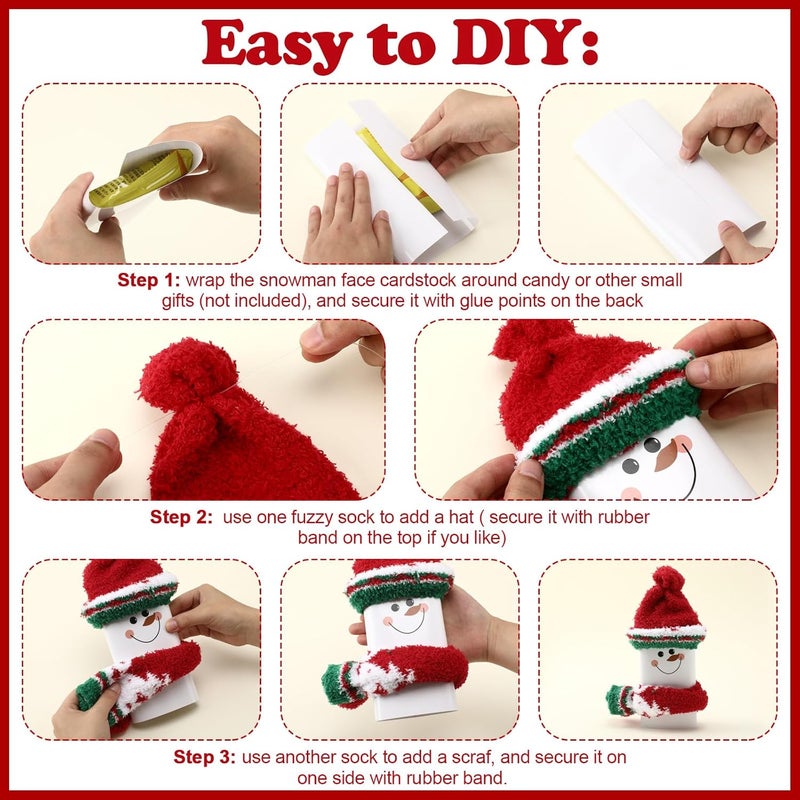 Easy to DIY:

Step 1: wrap the snowman face cardstock around candy or other small gifts (not included), and secure it with glue points on the back

Step 2: use one fuzzy sock to add a hat ( secure it with rubber band on the top if you like)

Step 3: use another sock to add a scraf, and secure it on one side with rubber band.